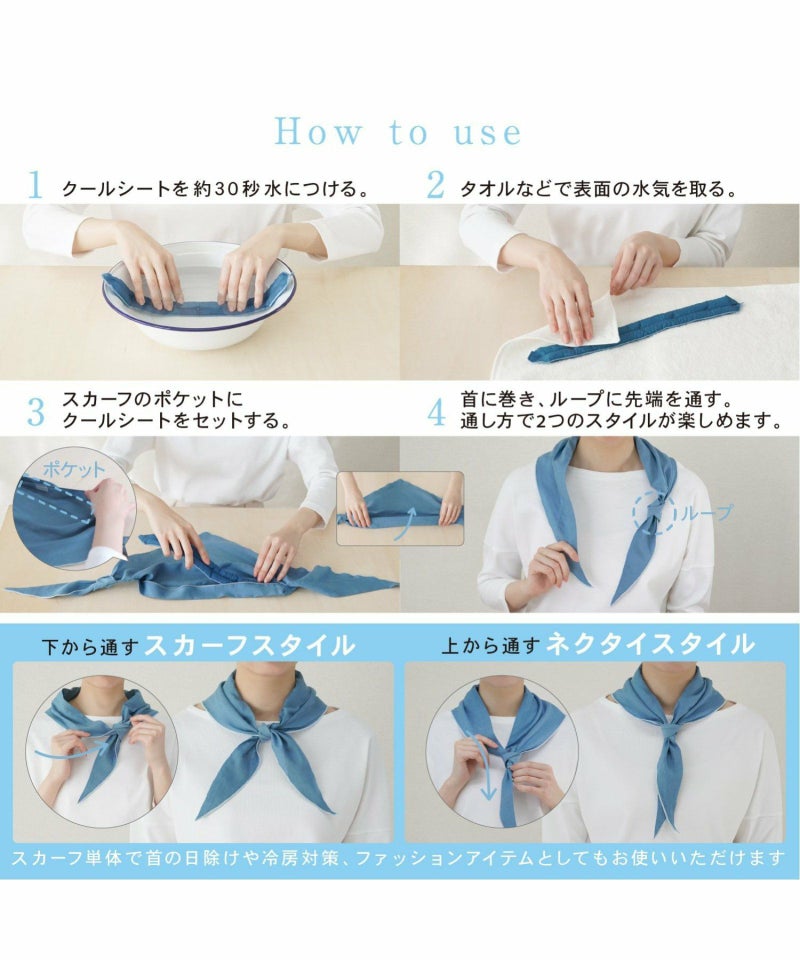 How to use

1 クールシートを約30秒水につける。

2 タオルなどで表面の水気を取る。

3 スカーフのポケットにクールシートをセットする。

ポケット

4 首に巻き、ループに先端を通す。通し方で2つのスタイルが楽しめます。

ループ

下から通すスカーフスタイル

上から通すネクタイスタイル

スカーフ単体で首の日除けや冷房対策、ファッションアイテムとしてもお使いいただけます