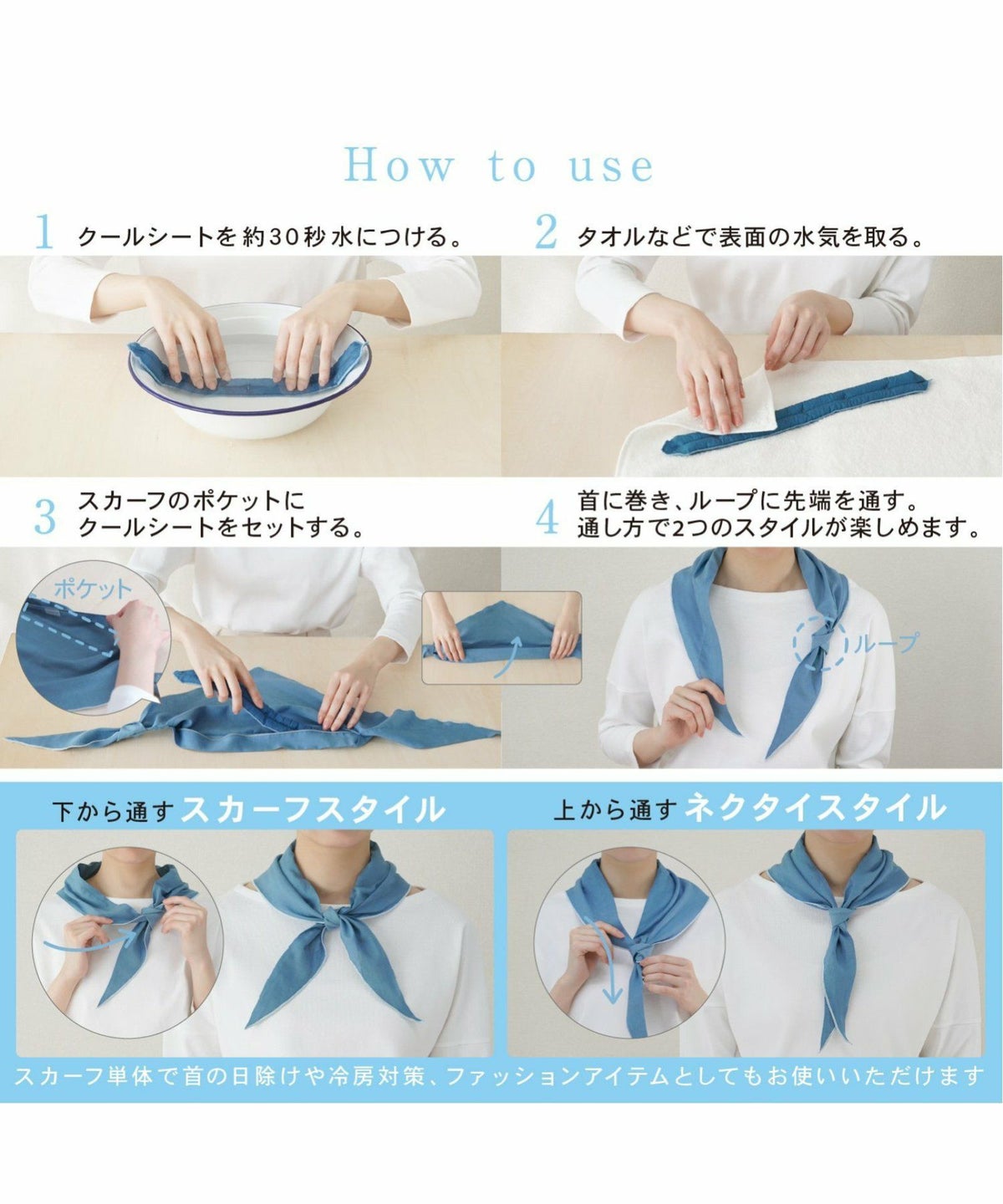 How to use

1 クールシートを約30秒水につける。

2 タオルなどで表面の水気を取る。

3 スカーフのポケットに
クールシートをセットする。

ポケット

4 首に巻き、ループに先端を通す。
通し方で2つのスタイルが楽しめます。

ループ

下から通すスカーフスタイル

上から通すネクタイスタイル

スカーフ単体で首の日除けや冷房対策、ファッションアイテムとしてもお使いいただけます