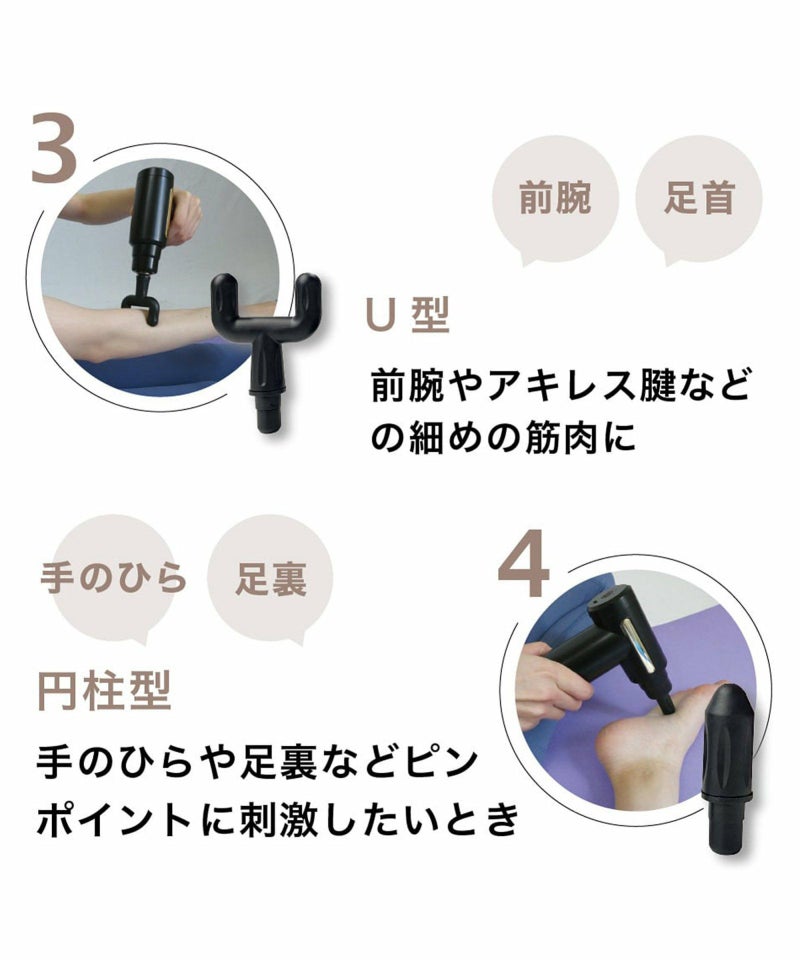 3

前腕

足首

U 型

前腕やアキレス腱などの細めの筋肉に

手のひら

足裏

4

円柱型

手のひらや足裏などピンポイントに刺激したいとき