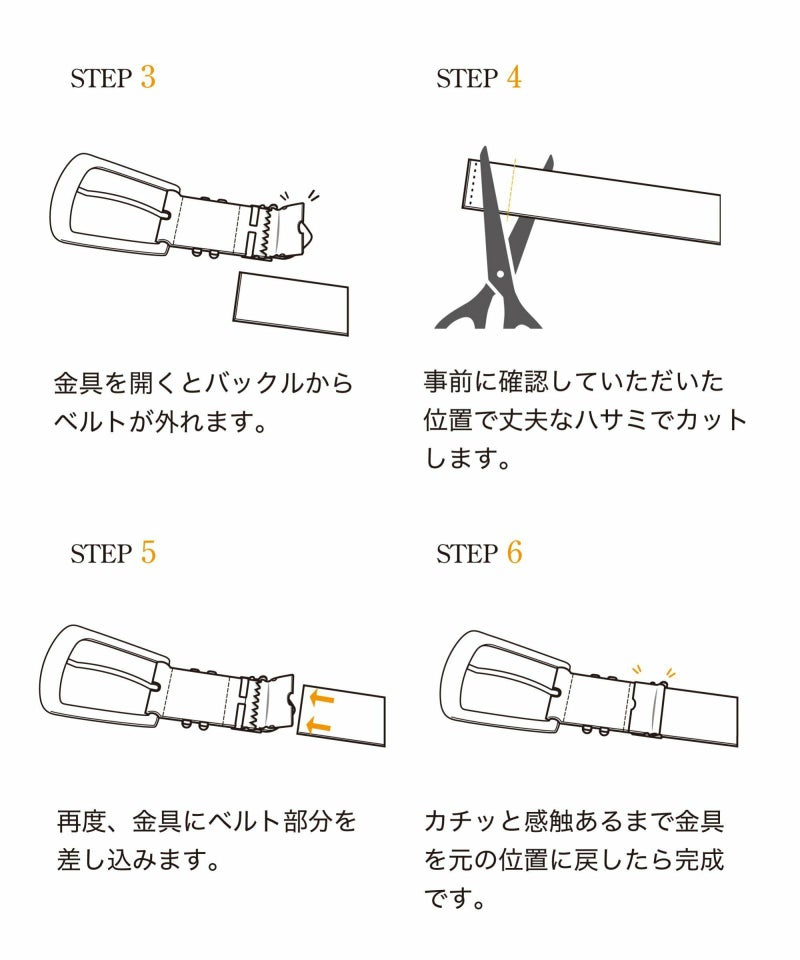 STEP 3

金具を開くとバックルからベルトが外れます。

STEP 4

事前に確認していただいた位置で丈夫なハサミでカットします。

STEP 5

再度、金具にベルト部分を差し込みます。

STEP 6

カチッと感触あるまで金具を元の位置に戻したら完成です。