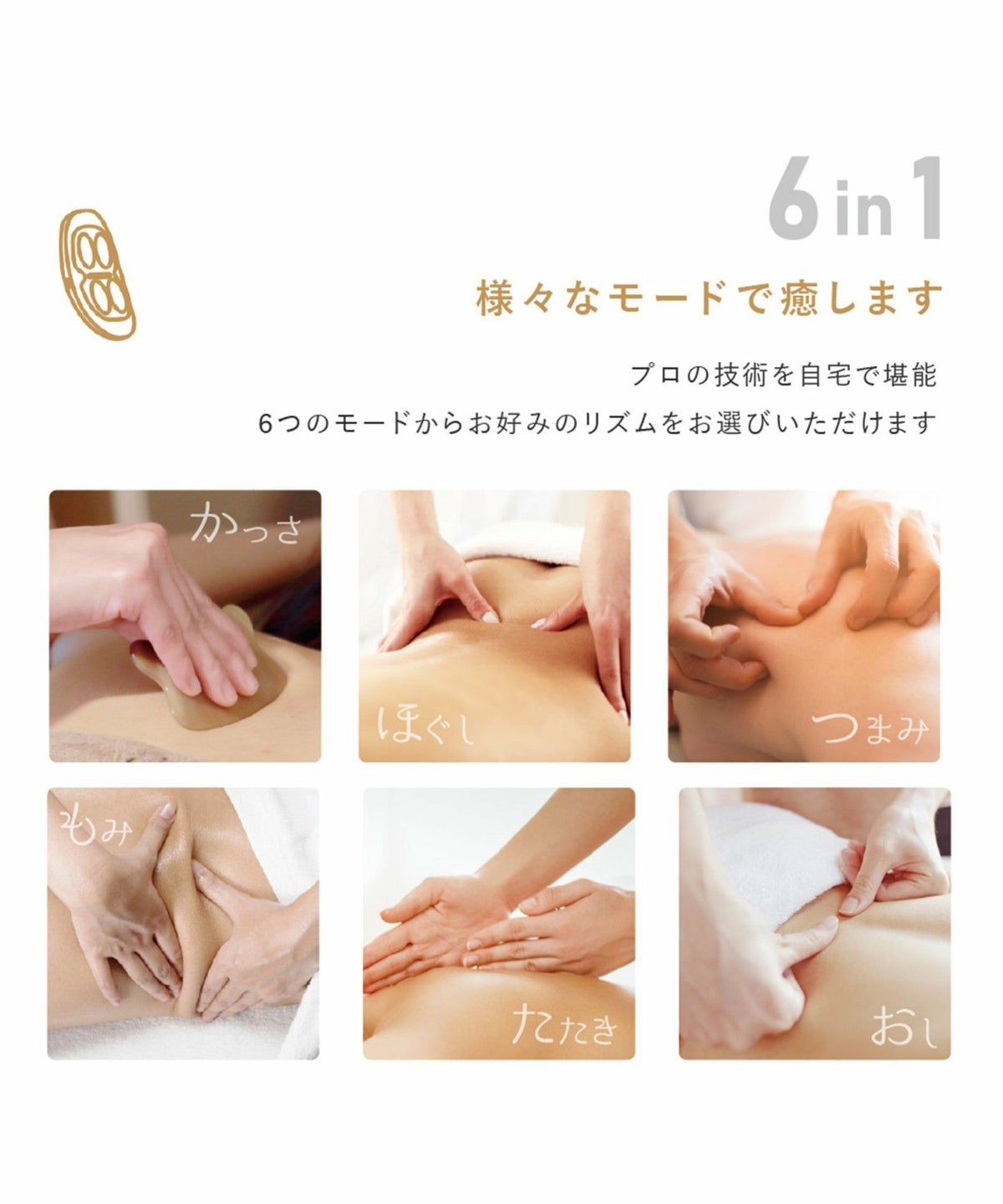 6 in 1

様々なモードで癒します

プロの技術を自宅で堪能

6つのモードからお好みのリズムをお選びいただけます

かっさ

ほぐし

つまみ

もみ

たたき

おし